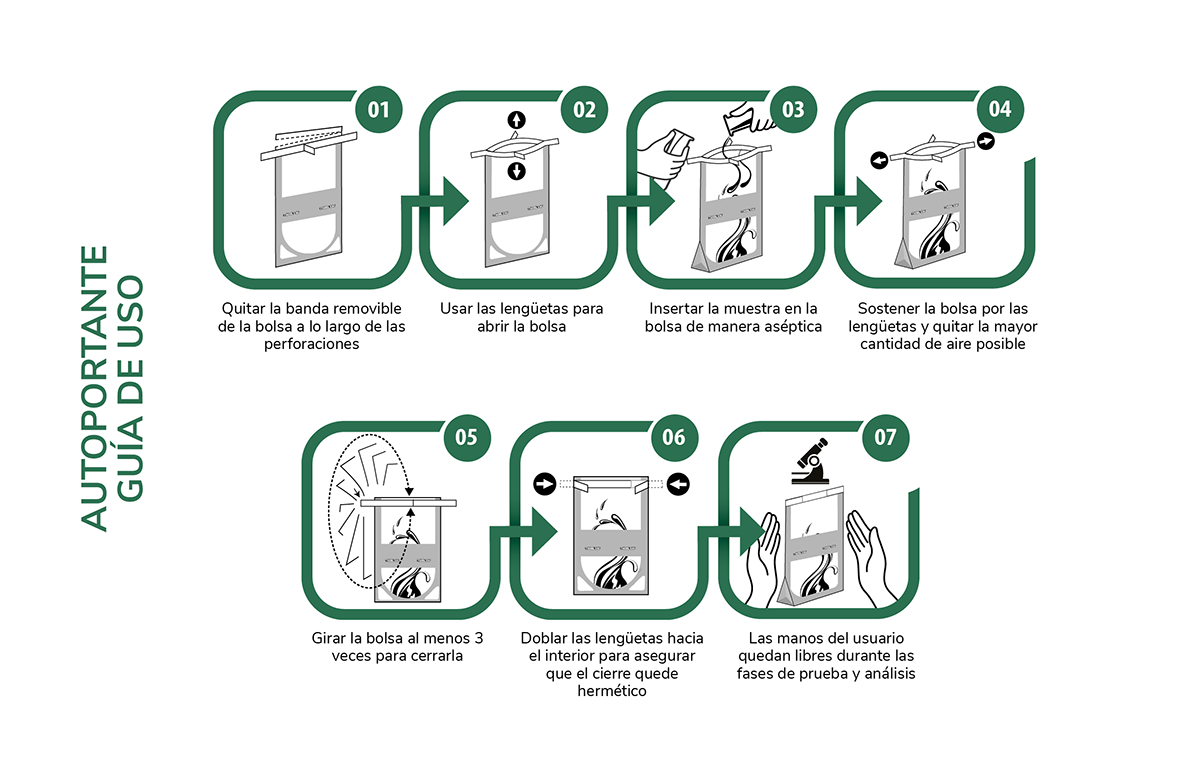 AUTOPORTANTE
GUÍA DE USO

01
Quitar la banda removible de la bolsa a lo largo de las perforaciones

02
Usar las lengüetas para abrir la bolsa

03
Insertar la muestra en la bolsa de manera aséptica

04
Sostener la bolsa por las lengüetas y quitar la mayor cantidad de aire posible

05
Girar la bolsa al menos 3 veces para cerrarla

06
Doblar las lengüetas hacia el interior para asegurar que el cierre quede hermético

07
Las manos del usuario quedan libres durante las fases de prueba y análisis